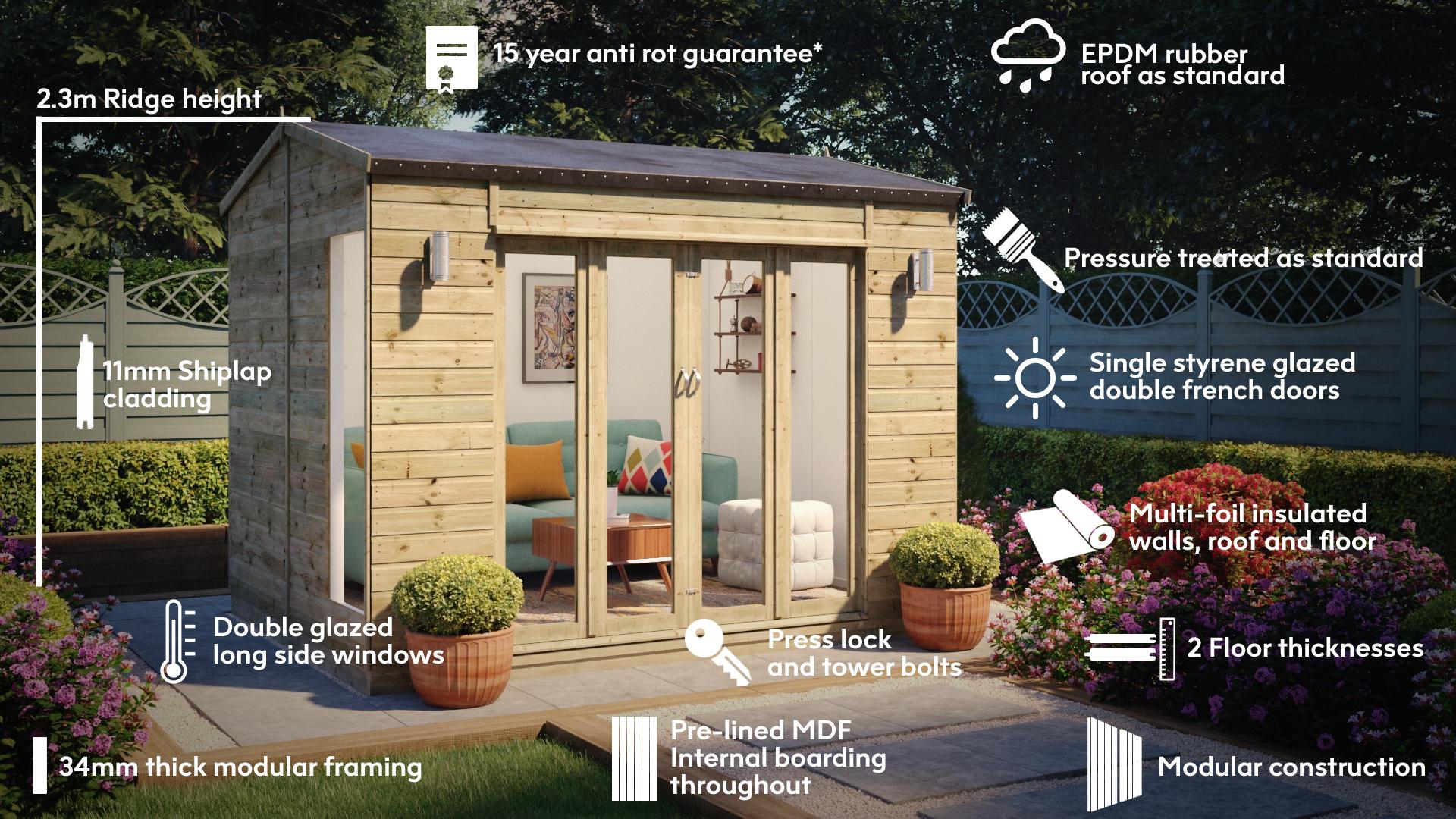 15 year anti rot guarantee*

EPDM rubber roof as standard

2.3m Ridge height

Pressure treated as standard

11mm Shiplap cladding

Single styrene glazed double french doors

Multi-foil insulated walls, roof and floor

Double glazed long side windows

Press lock and tower bolts

2 Floor thicknesses

34mm thick modular framing

Pre-lined MDF Internal boarding throughout

Modular construction